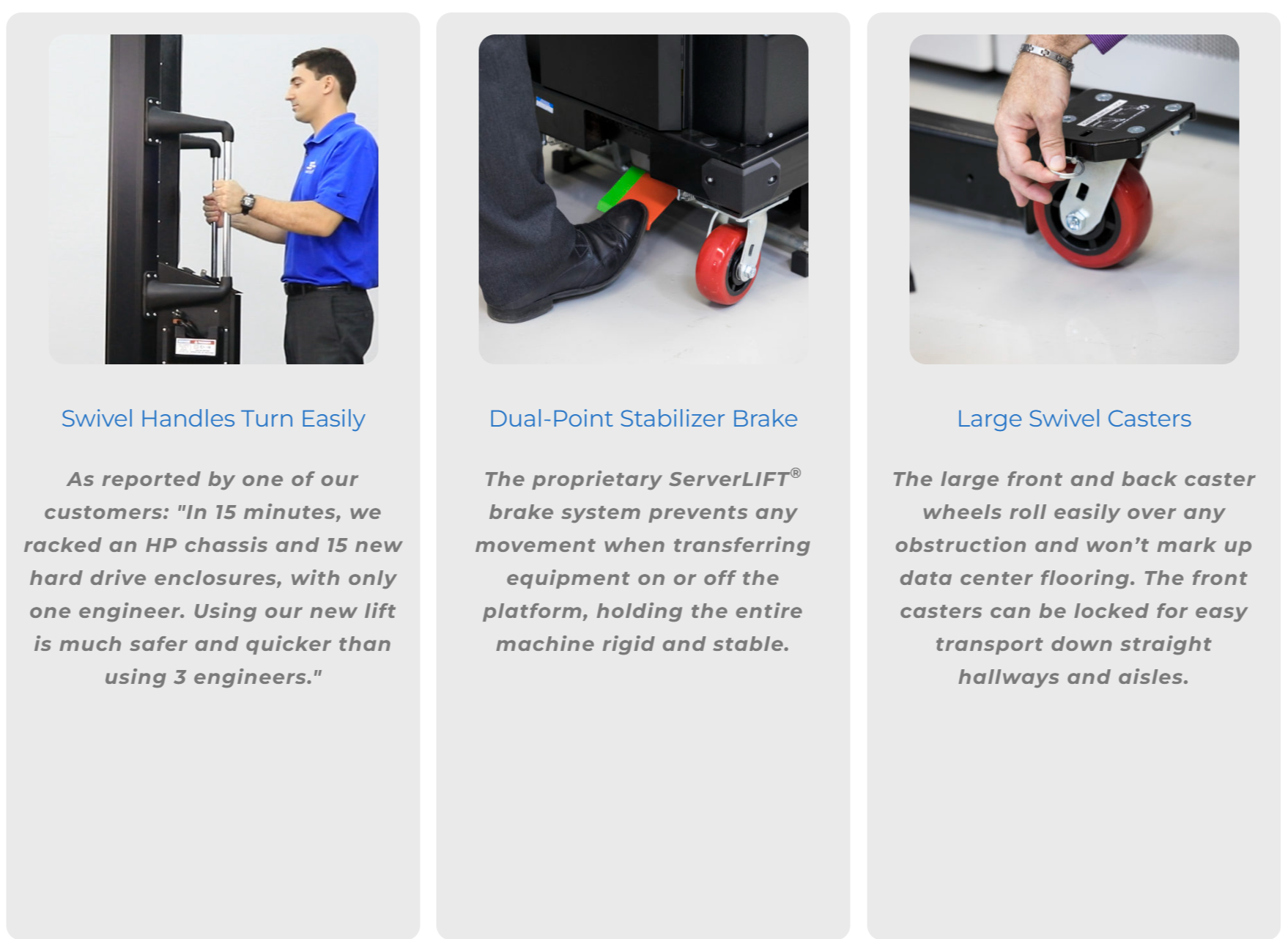 Swivel Handles Turn Easily

As reported by one of our customers: "In 15 minutes, we racked an HP chassis and 15 new hard drive enclosures, with only one engineer. Using our new lift is much safer and quicker than using 3 engineers."

Dual-Point Stabilizer Brake

The proprietary ServerLIFT® brake system prevents any movement when transferring equipment on or off the platform, holding the entire machine rigid and stable.

Large Swivel Casters

The large front and back caster wheels roll easily over any obstruction and won't mark up data center flooring. The front casters can be locked for easy transport down straight hallways and aisles.